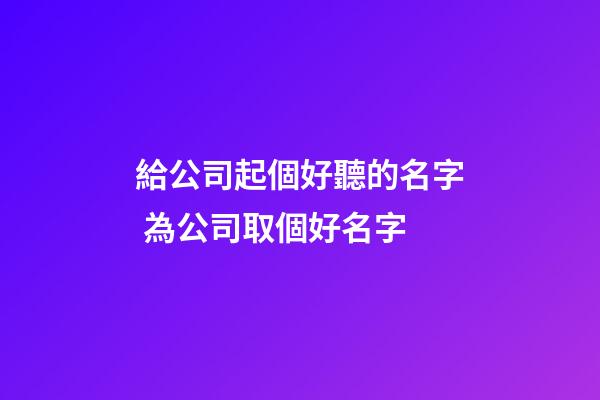 給公司起個好聽的名字
為公司取個好名字